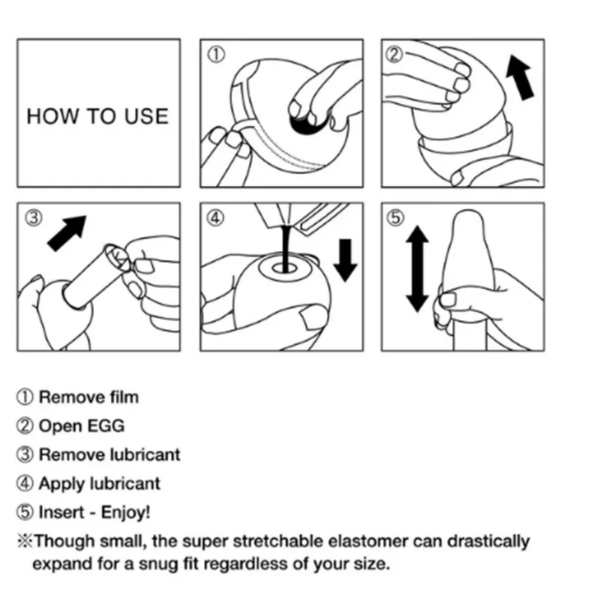 HOW TO USE

①

②

③

④

⑤

① Remove film

② Open EGG

③ Remove lubricant

④ Apply lubricant

⑤ Insert - Enjoy!

※Though small, the super stretchable elastomer can drastically expand for a snug fit regardless of your size.